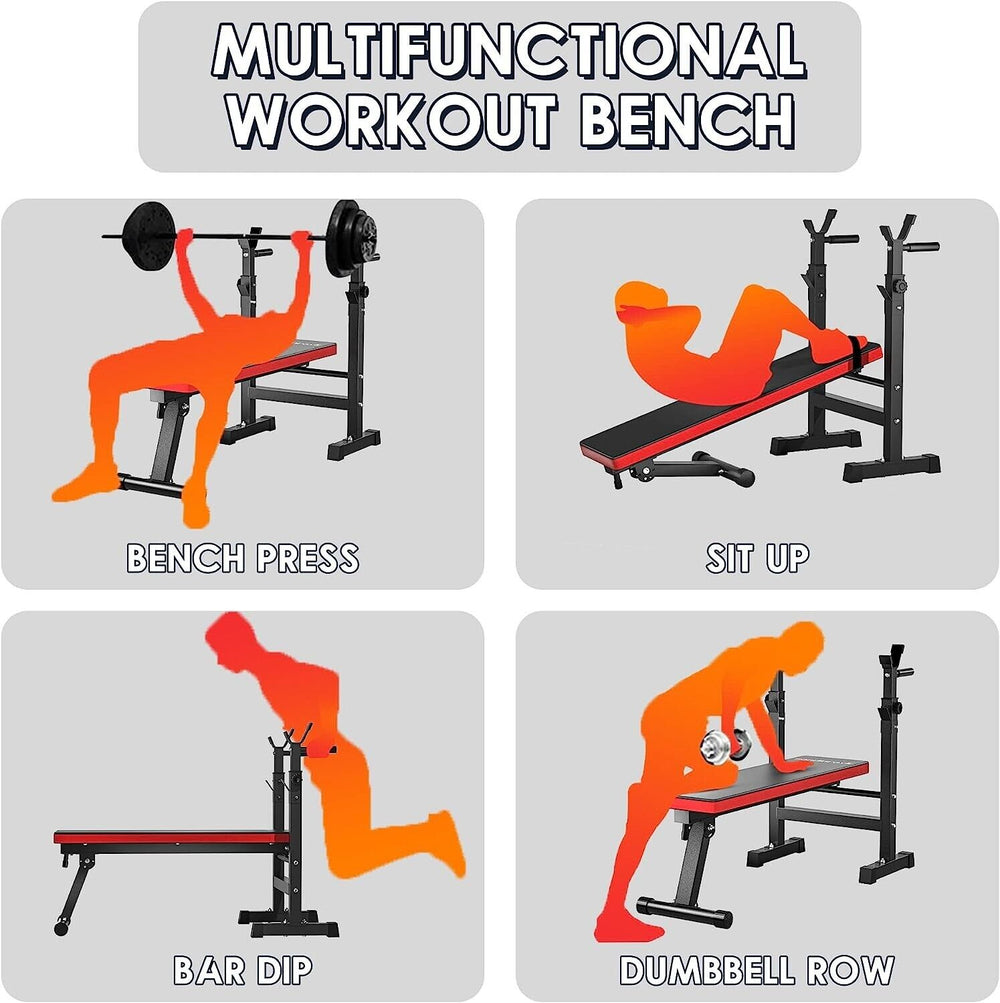 MULTIFUNCTIONAL WORKOUT BENCH

BENCH PRESS

SIT UP

BAR DIP

DUMBBELL ROW